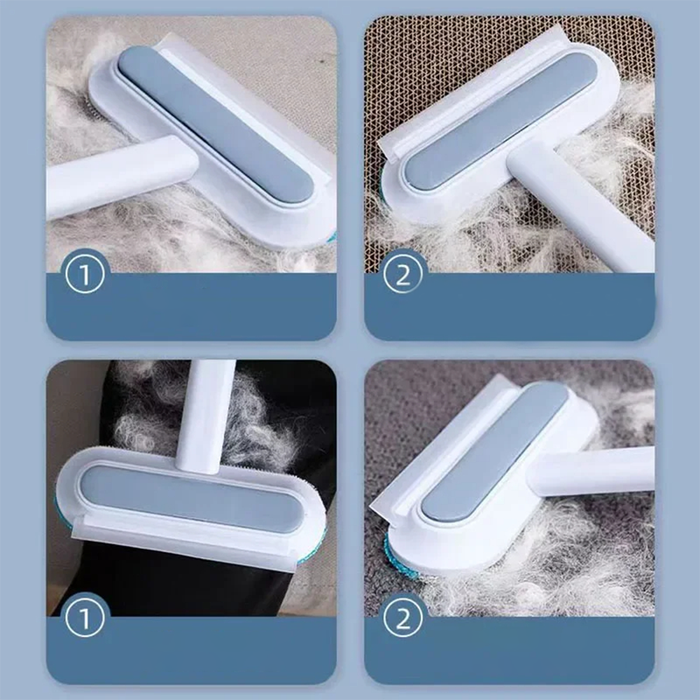 ①

②

①

②