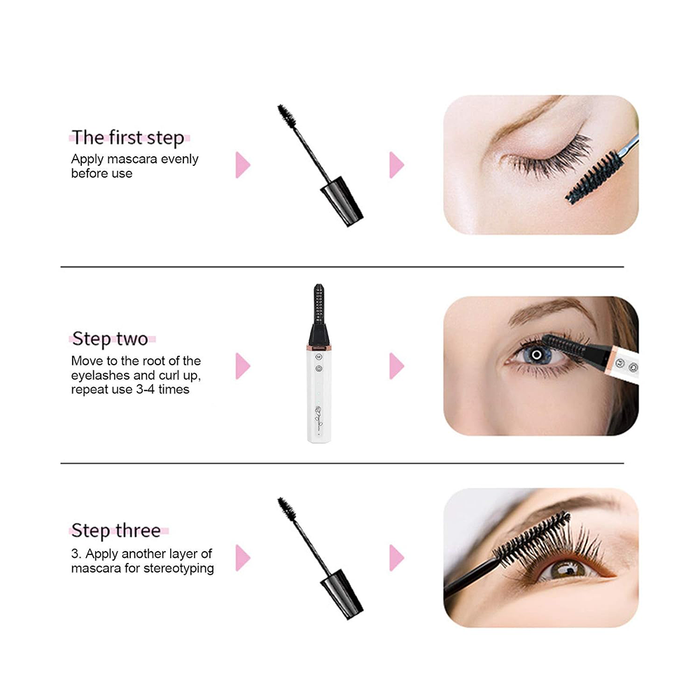 The first step
Apply mascara evenly before use

Step two
Move to the root of the eyelashes and curl up, repeat use 3-4 times

Step three
3. Apply another layer of mascara for stereotyping