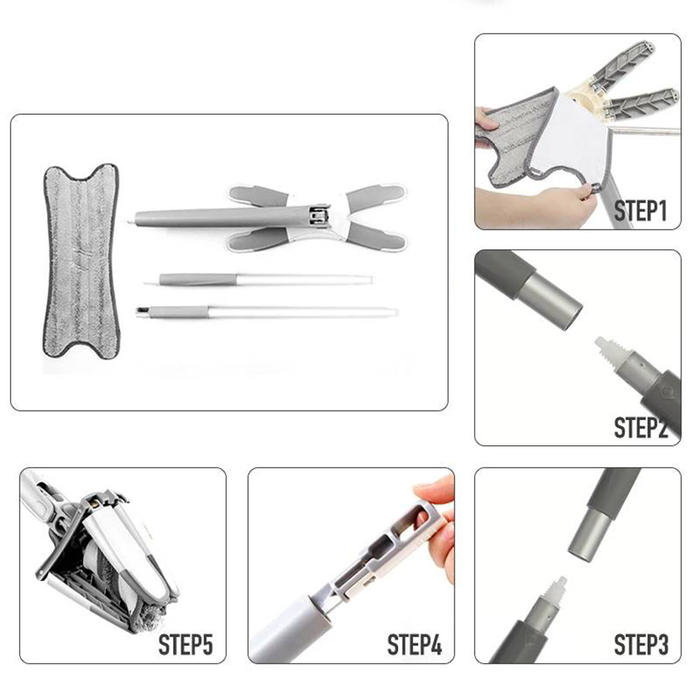 STEP1

STEP2

STEP5

STEP4

STEP3