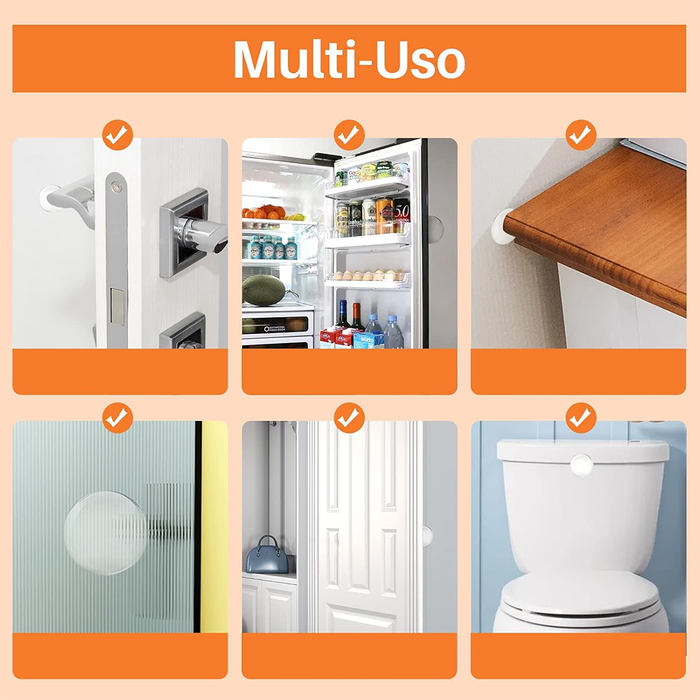 Multi-Uso