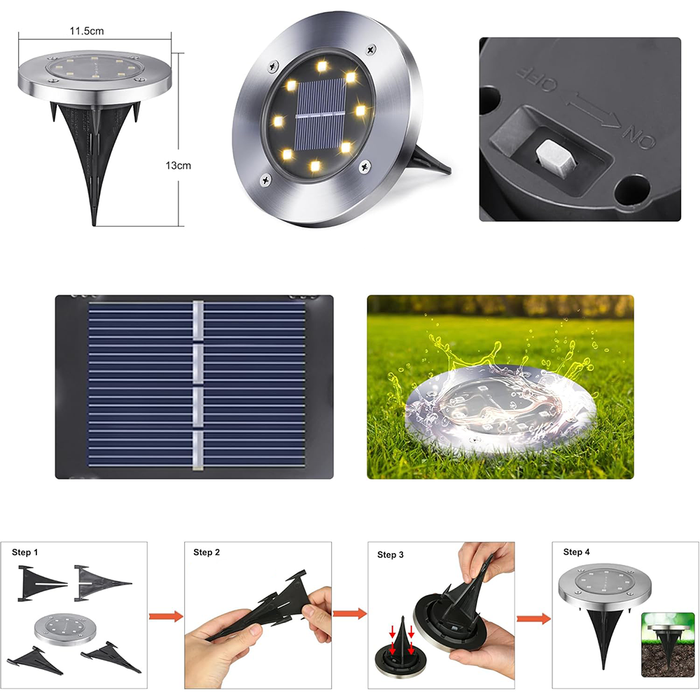 11.5cm

13cm

OFF

ON

Step 1

Step 2

Step 3

Step 4