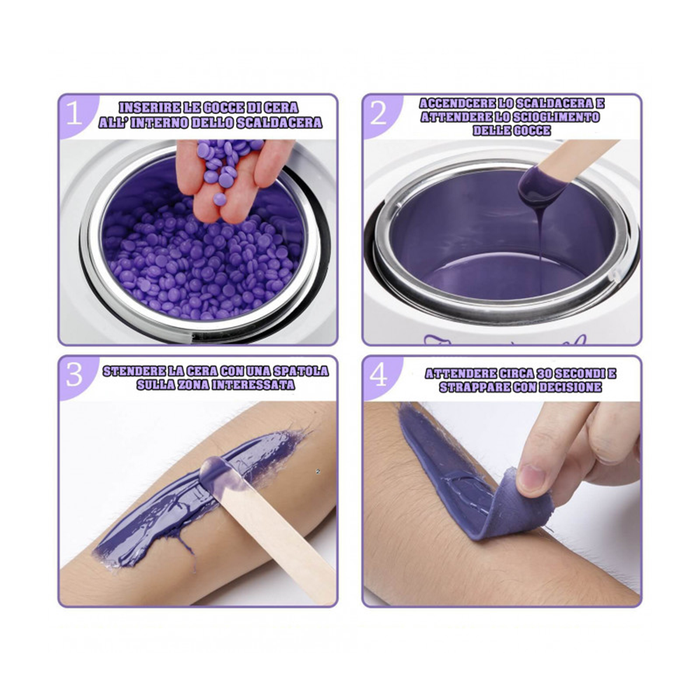 1
INSERIRE LE GOCCE DI CERA ALL' INTERNO DELLO SCALDACERA

2
ACCENDCERE LO SCALDACERA E ATTENDERE LO SCIOGLIMENTO DELLE GOCCE

3
STENDERE LA CERA CON UNA SPATOLA SULLA ZONA INTERESSATA

4
ATTENDERE CIRCA 30 SECONDI E STRAPPARE CON DECISIONE