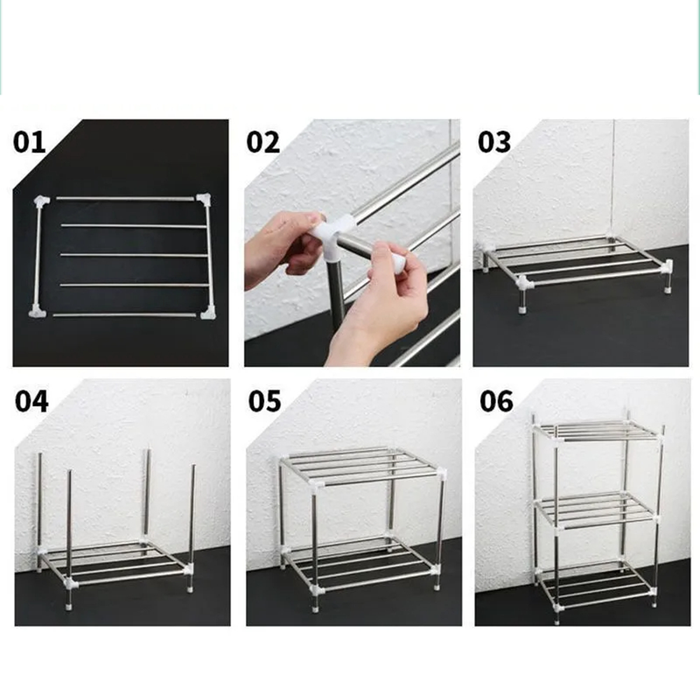 01

02

03

04

05

06