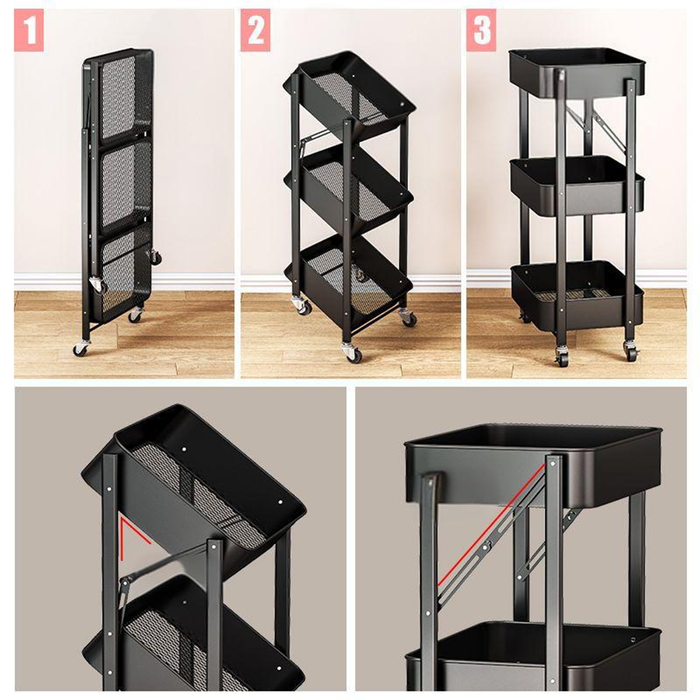 1

2

3