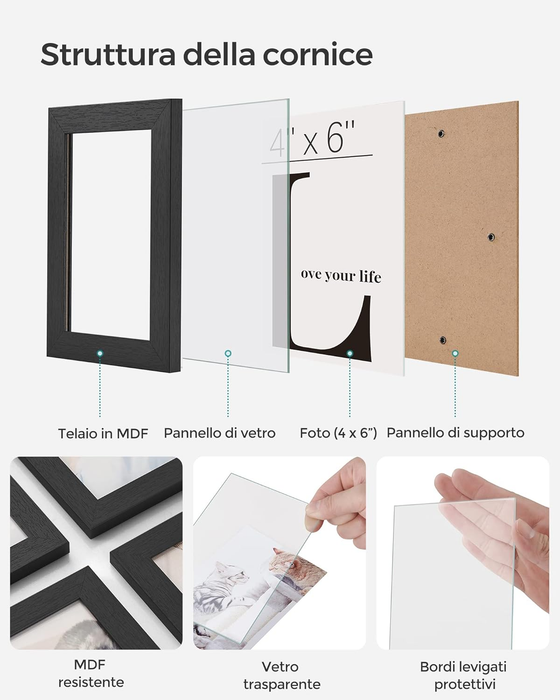 Struttura della cornice

4" x 6"

L

ove your life

Telaio in MDF

Pannello di vetro

Foto (4 x 6")

Pannello di supporto

MDF resistente

Vetro trasparente

Bordi levigati protettivi