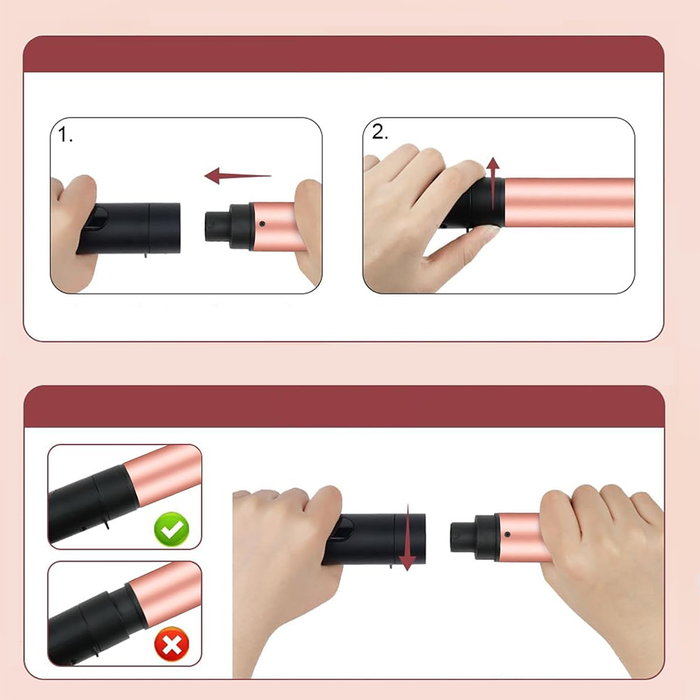 1.

2.